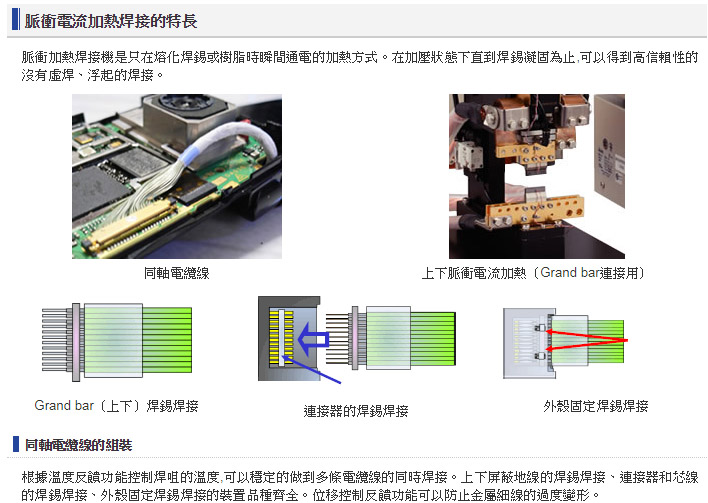 脈衝電流加熱焊接的特長

脈衝加熱焊接機是只在熔化焊錫或樹脂時瞬間通電的加熱方式。在加壓狀態下直到焊錫凝固為止,可以得到高信賴性的沒有虛焊、浮起的焊接。

同軸電纜線

上下脈衝電流加熱（Grand bar連接用）

Grand bar（上下）焊錫焊接

連接器的焊錫焊接

外殼固定焊錫焊接

同軸電纜線的組裝

根據溫度反饋功能控制焊咀的溫度,可以穩定的做到多條電纜線的同時焊接。上下屏蔽地線的焊錫焊接、連接器和芯線的焊錫焊接、外殼固定焊錫焊接的裝置品種齊全。位移控制反饋功能可以防止金屬細線的過度變形。