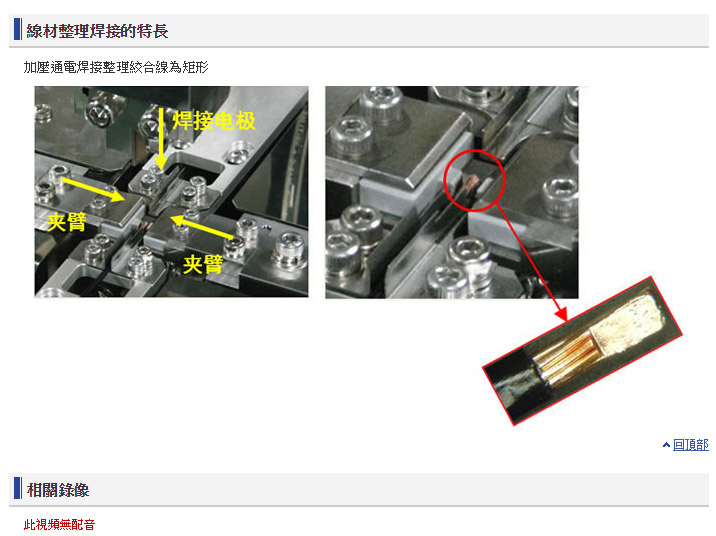 線材整理焊接的特長

加壓通電焊接整理絞合線為矩形

焊接电极

夹臂

夹臂

回頂部

相關錄像

此視頻無配音