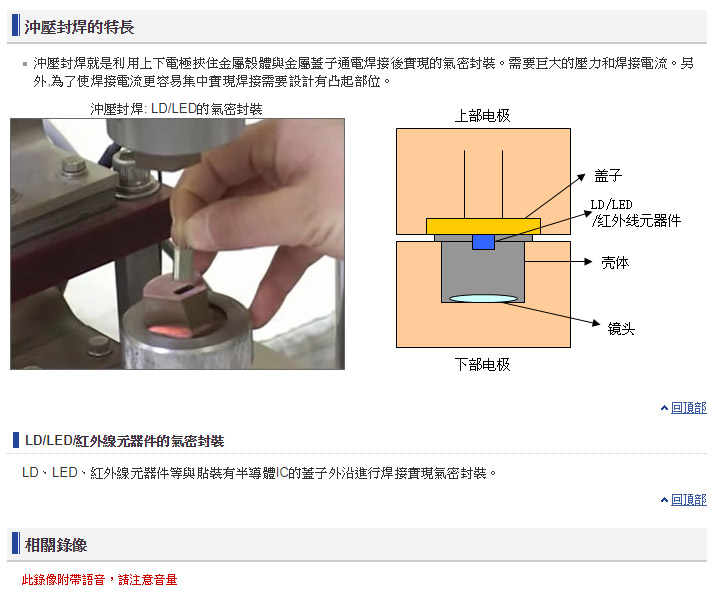 沖壓封焊的特長

沖壓封焊就是利用上下電極挾住金屬殼體與金屬蓋子通電焊接後實現的氣密封裝。需要巨大的壓力和焊接電流。另外,為了使焊接電流更容易集中實現焊接需要設計有凸起部位。

沖壓封焊: LD/LED的氣密封裝

上部电极

盖子

LD/LED
/红外线元器件

壳体

镜头

下部电极

回頂部

LD/LED/紅外線元器件的氣密封裝

LD、LED、紅外線元器件等與貼裝有半導體IC的蓋子外沿進行焊接實現氣密封裝。

回頂部

相關錄像

此錄像附帶語音,請注意音量