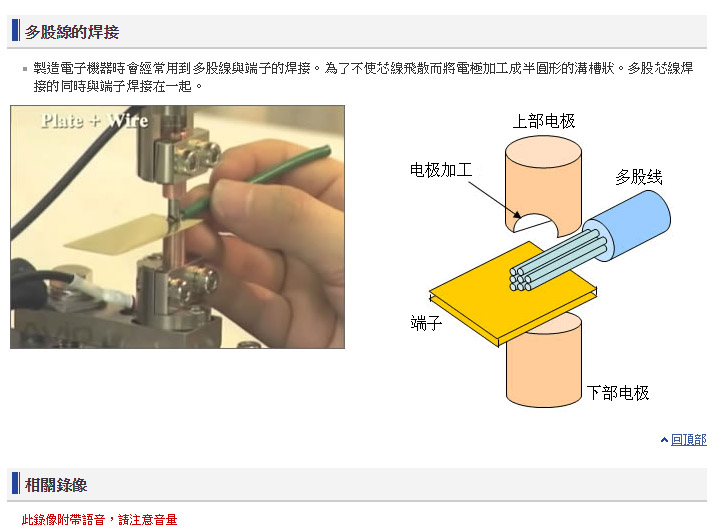 多股線的焊接

製造電子機器時會經常用到多股線與端子的焊接。為了不使芯線飛散而將電極加工成半圓形的溝槽狀。多股芯線焊接的同時與端子焊接在一起。

Plate + Wire

上部电极

电极加工

多股线

端子

下部电极

回頂部

相關錄像

此錄像附帶語音，請注意音量